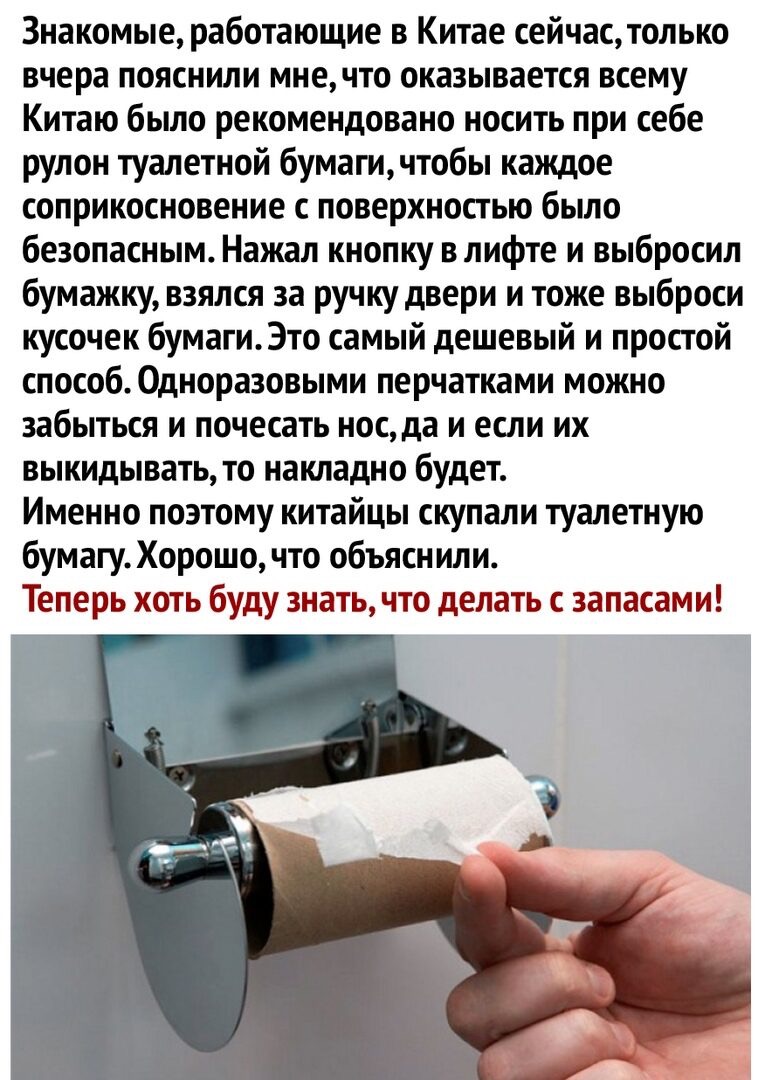 Знакомые, работающие в Китае сейчас, только вчера пояснили мне, что оказывается всему Китаю было рекомендовано носить при себе рулон туалетной бумаги, чтобы каждое соприкосновение с поверхностью было безопасным. Нажал кнопку в лифте и выбросил бумажку, взялся за ручку двери и тоже выброси кусочек бумаги. Это самый дешевый и простой способ. Одноразовыми перчатками можно забыться и почесать нос, да и если их выкидывать, то накладно будет.
Именно поэтому китайцы скупали туалетную бумагу. Хорошо, что объяснили.
Теперь хоть буду знать, что делать с запасами!