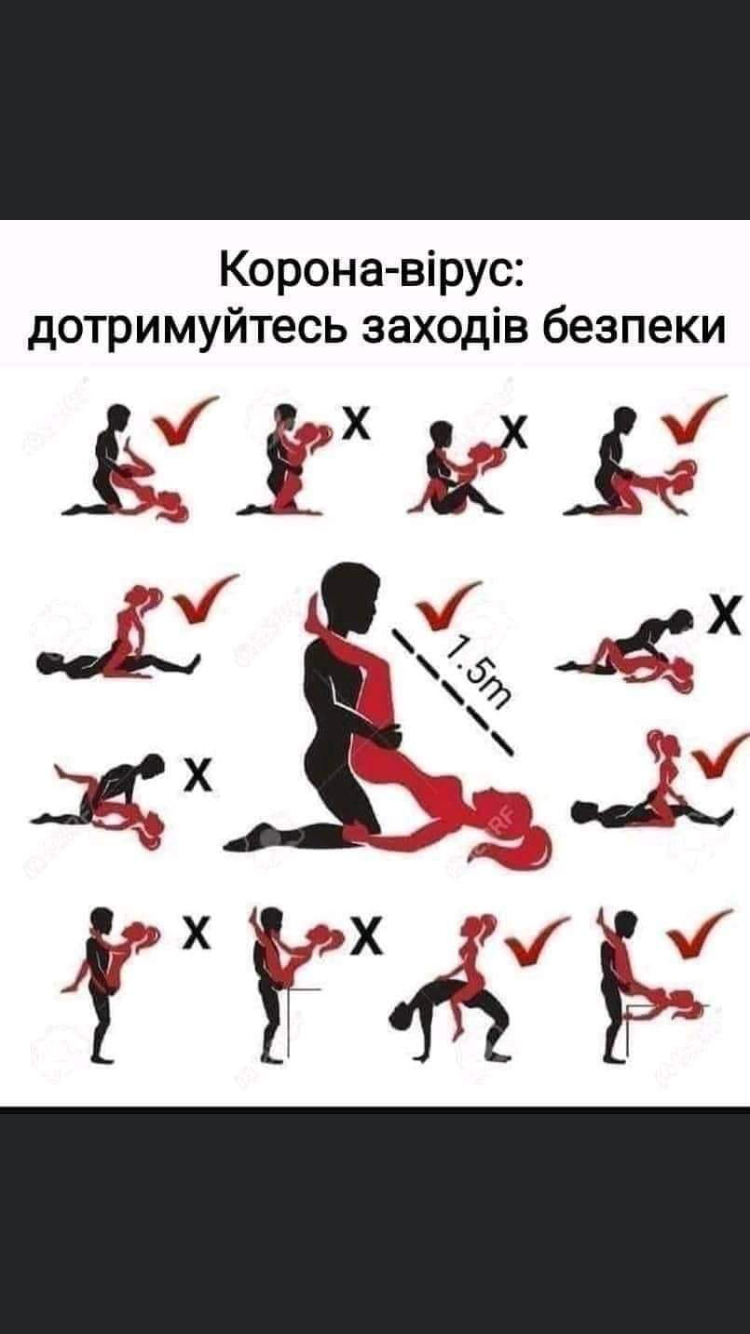 Корона-вірус:
дотримуйтесь заходів безпеки

X

X

X

1.5m

X

X

X